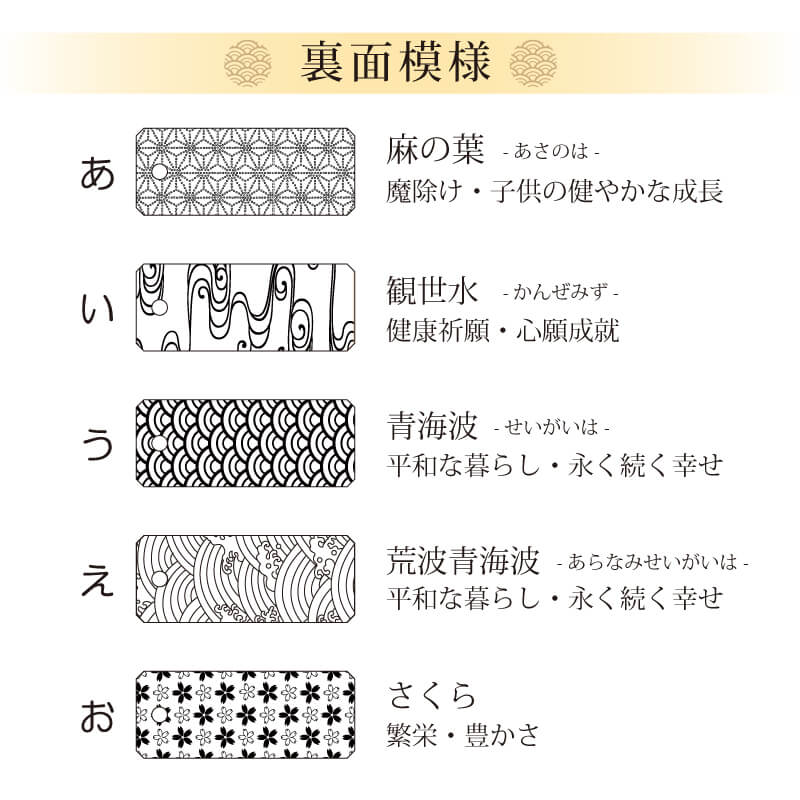 裏面模様

あ
麻の葉 - あさのは -
魔除け・子供の健やかな成長

い
観世水 - かんぜみず -
健康祈願・心願成就

う
青海波 - せいがいは -
平和な暮らし・永く続く幸せ

え
荒波青海波 - あらなみせいがいは -
平和な暮らし・永く続く幸せ

お
さくら
繁栄・豊かさ