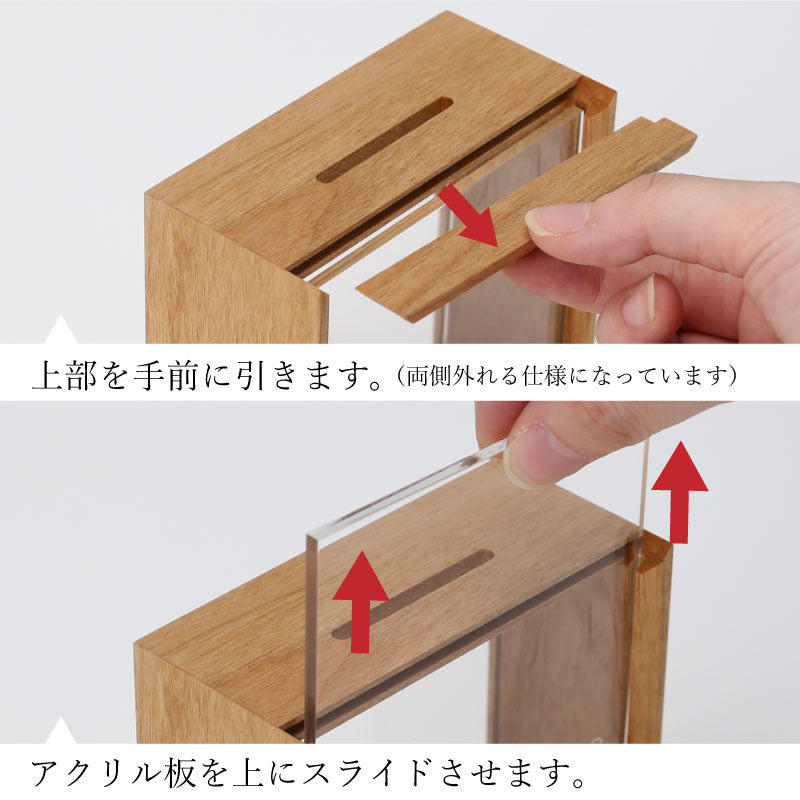 上部を手前に引きます。（両側外れる仕様になっています）

アクリル板を上にスライドさせます。