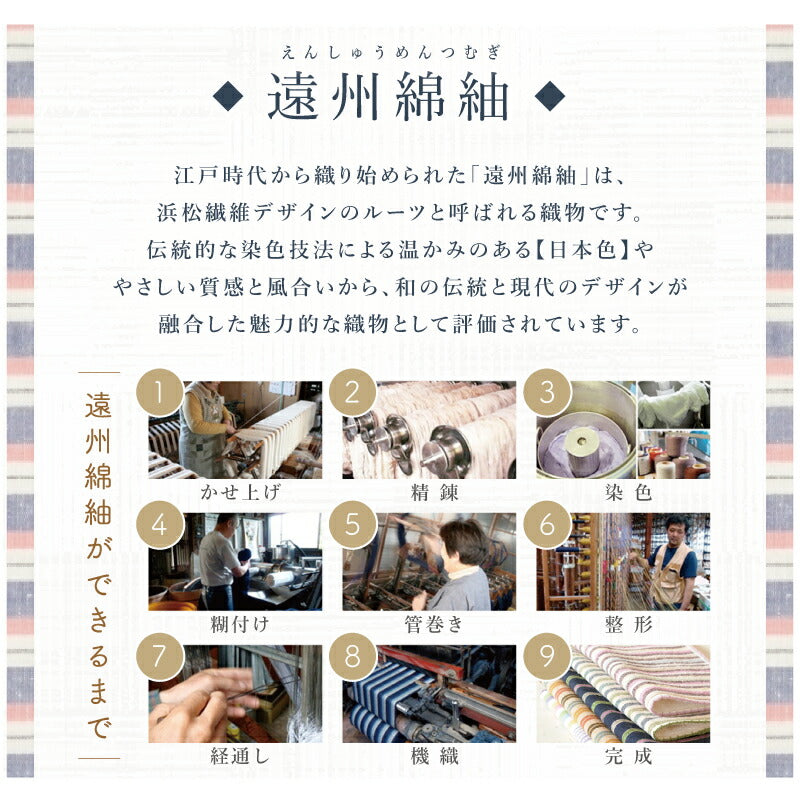 えんしゅうめんつむぎ
◆ 遠州綿紬 ◆

江戸時代から織り始められた「遠州綿紬」は、
浜松繊維デザインのルーツと呼ばれる織物です。
伝統的な染色技法による温かみのある【日本色】や
やさしい質感と風合いから、和の伝統と現代のデザインが
融合した魅力的な織物として評価されています。

遠州綿紬ができるまで

1 かせ上げ
2 精錬
3 染色
4 糊付け
5 管巻き
6 整形
7 経通し
8 機織
9 完成