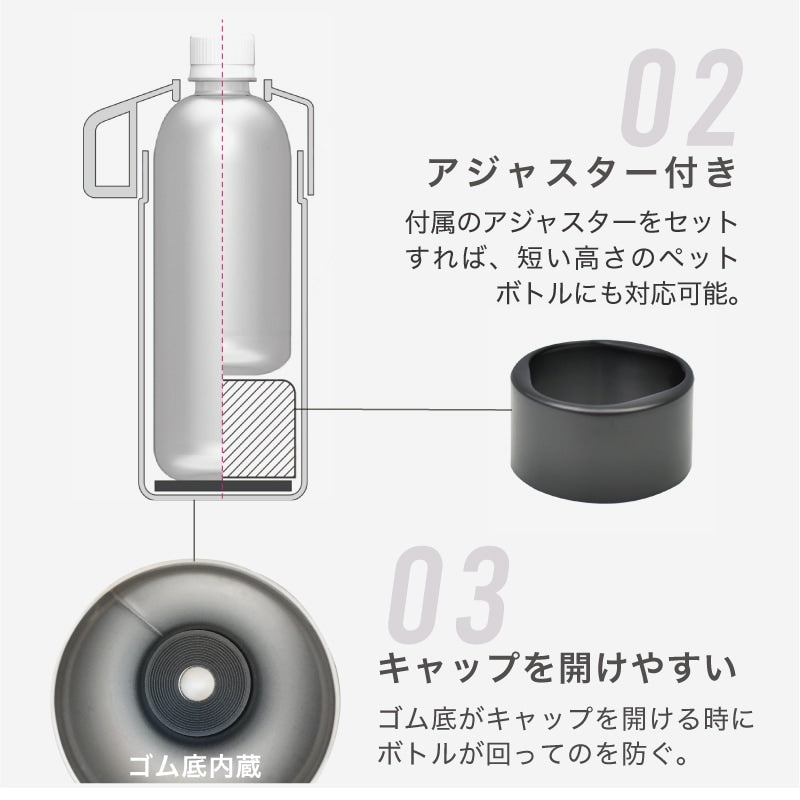 02

アジャスター付き

付属のアジャスターをセットすれば、短い高さのペットボトルにも対応可能。

03

キャップを開けやすい

ゴム底がキャップを開ける時にボトルが回ってのを防ぐ。

ゴム底内蔵