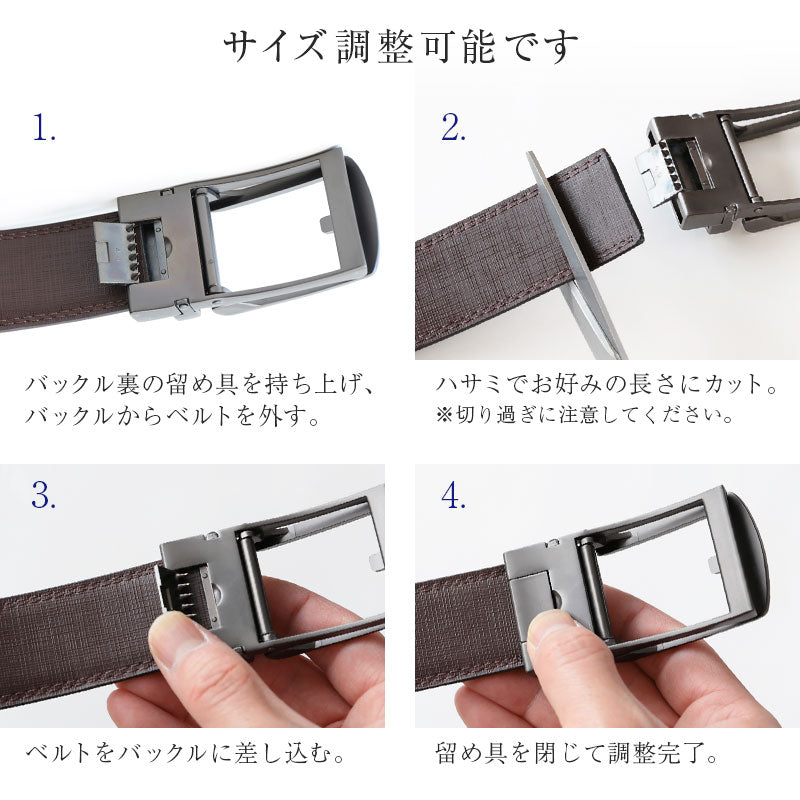 サイズ調整可能です

1.

バックル裏の留め具を持ち上げ、バックルからベルトを外す。

2.

ハサミでお好みの長さにカット。
※切り過ぎに注意してください。

3.

ベルトをバックルに差し込む。

4.

留め具を閉じて調整完了。