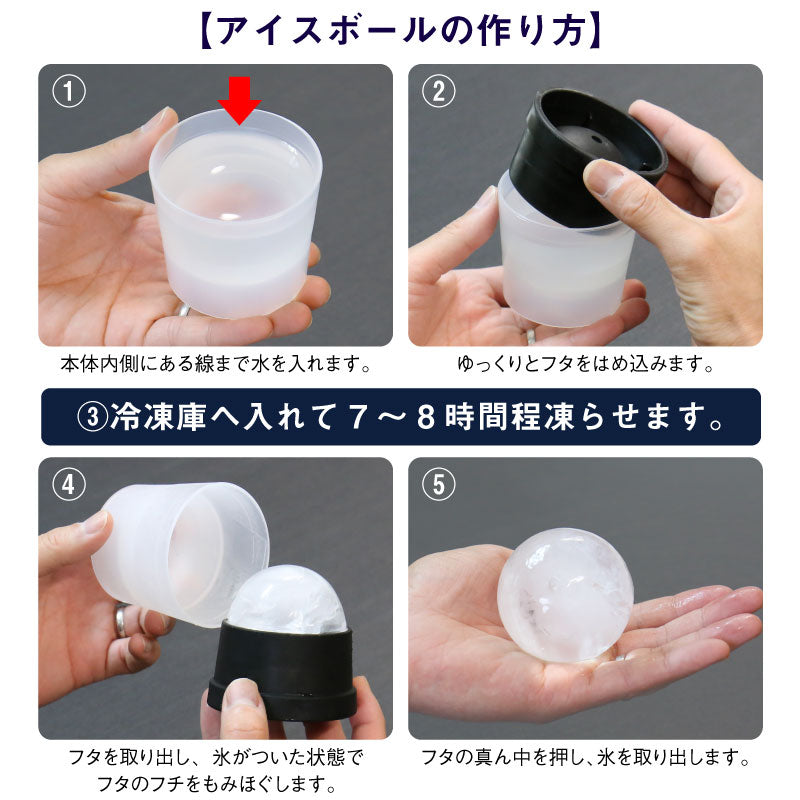 【アイスボールの作り方】

①

本体内側にある線まで水を入れます。

②

ゆっくりとフタをはめ込みます。

③冷凍庫へ入れて７～８時間程凍らせます。

④

フタを取り出し、氷がついた状態でフタのフチをもみほぐします。

⑤

フタの真ん中を押し、氷を取り出します。