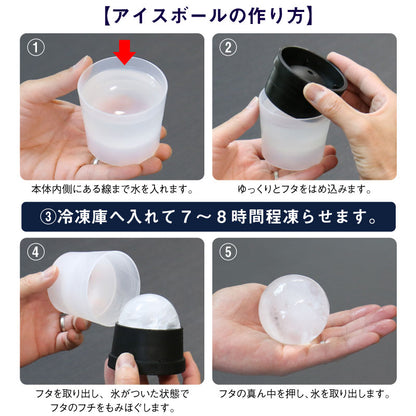 【アイスボールの作り方】

①

本体内側にある線まで水を入れます。

②

ゆっくりとフタをはめ込みます。

③冷凍庫へ入れて７～８時間程凍らせます。

④

フタを取り出し、氷がついた状態でフタのフチをもみほぐします。

⑤

フタの真ん中を押し、氷を取り出します。