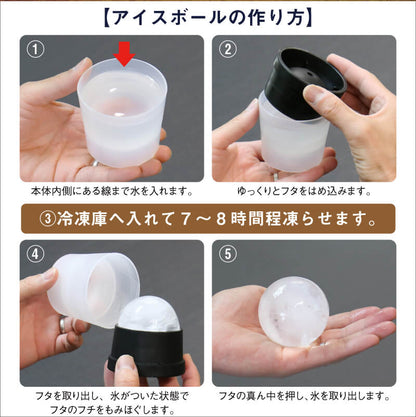 【アイスボールの作り方】

①

本体内側にある線まで水を入れます。

②

ゆっくりとフタをはめ込みます。

③冷凍庫へ入れて７～８時間程凍らせます。

④

フタを取り出し、氷がついた状態でフタのフチをもみほぐします。

⑤

フタの真ん中を押し、氷を取り出します。